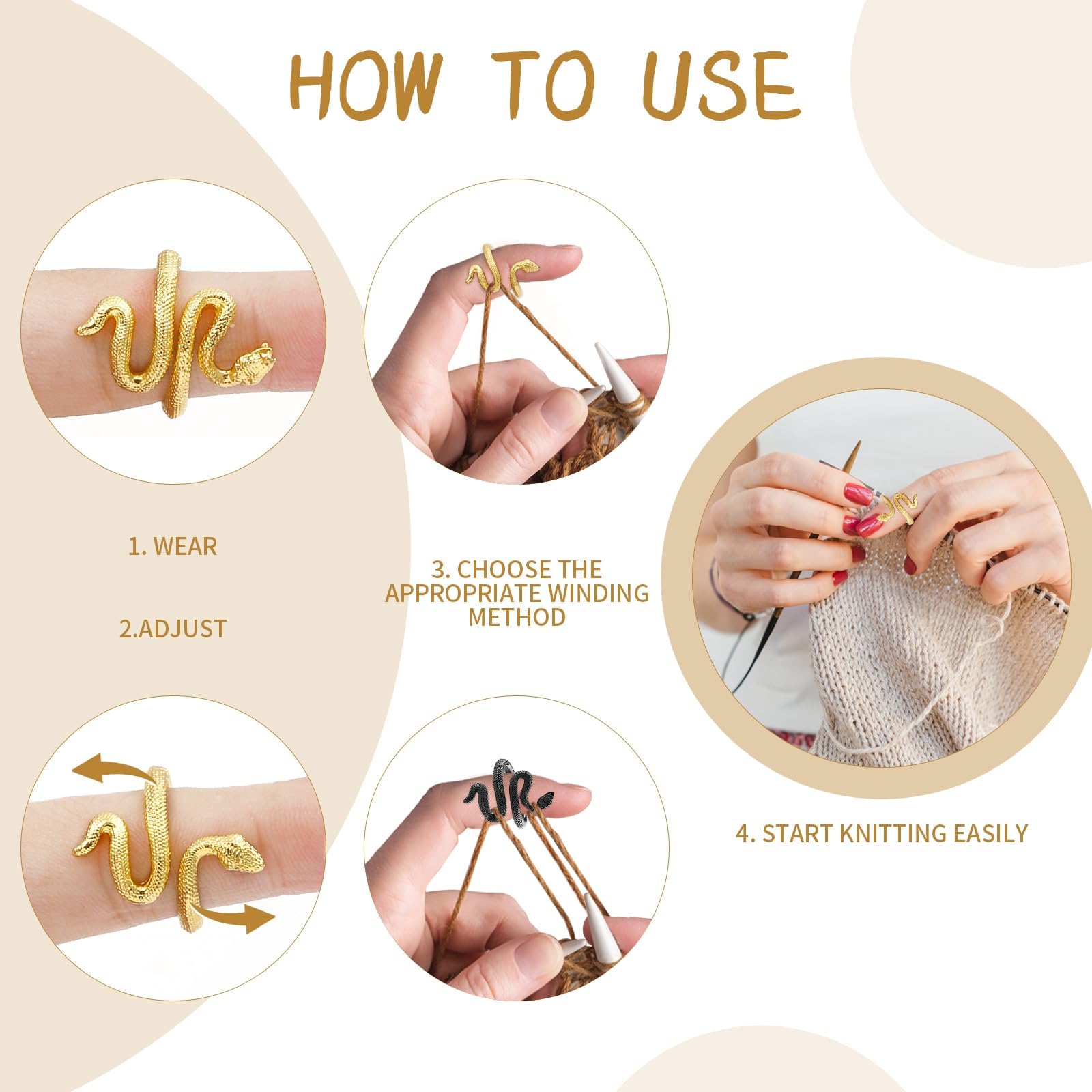 HOW TO USE

1. WEAR

2.ADJUST

3. CHOOSE THE APPROPRIATE WINDING METHOD

4. START KNITTING EASILY